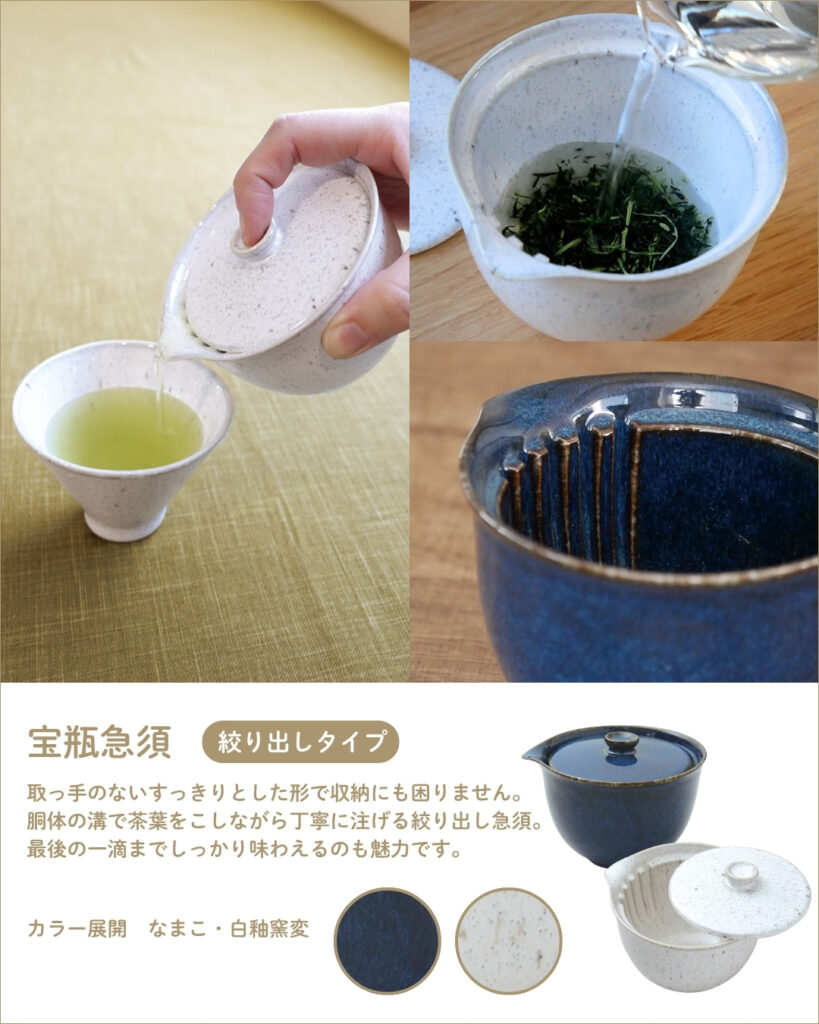 宝瓶急須 絞り出しタイプ

取っ手のないすっきりとした形で収納にも困りません。
胴体の溝で茶葉をこしながら丁寧に注げる絞り出し急須。
最後の一滴までしっかり味わえるのも魅力です。

カラー展開　なまこ・白釉窯変