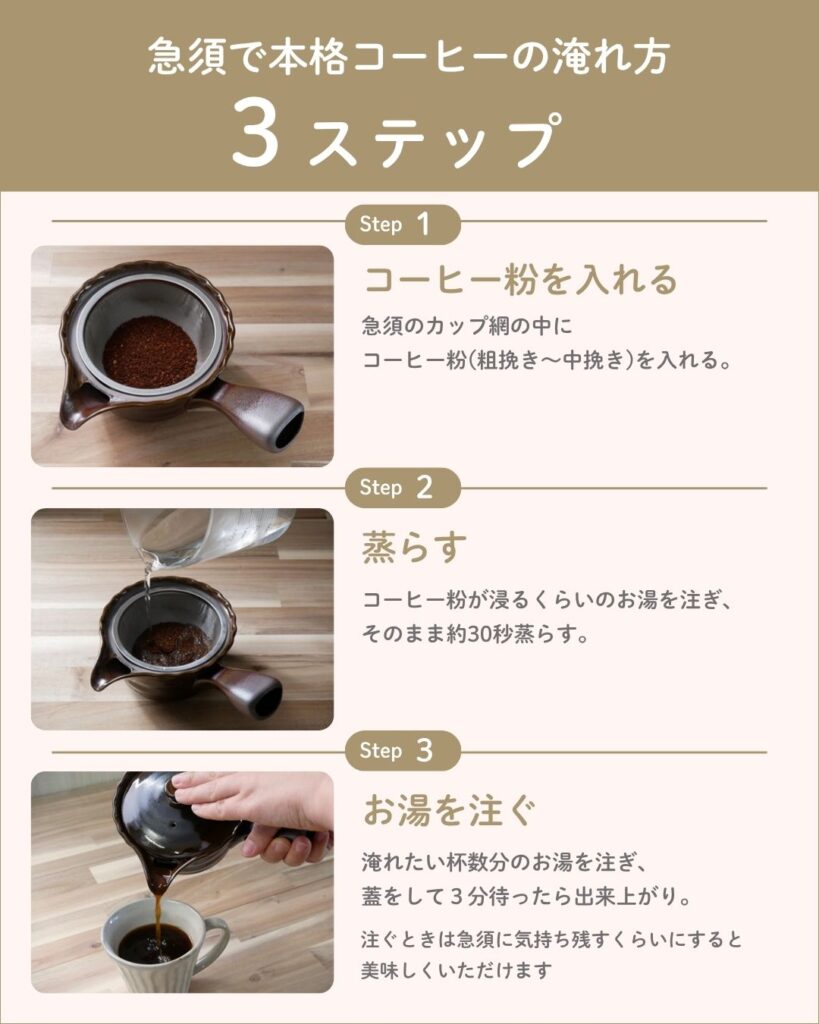 急須で本格コーヒーの淹れ方

3ステップ

Step 1

コーヒー粉を入れる

急須のカップ網の中に
コーヒー粉(粗挽き〜中挽き)を入れる。

Step 2

蒸らす

コーヒー粉が浸るくらいのお湯を注ぎ、
そのまま約30秒蒸らす。

Step 3

お湯を注ぐ

淹れたい杯数分のお湯を注ぎ、
蓋をして3分待ったら出来上がり。

注ぐときは急須に気持ち残すくらいにすると
美味しくいただけます