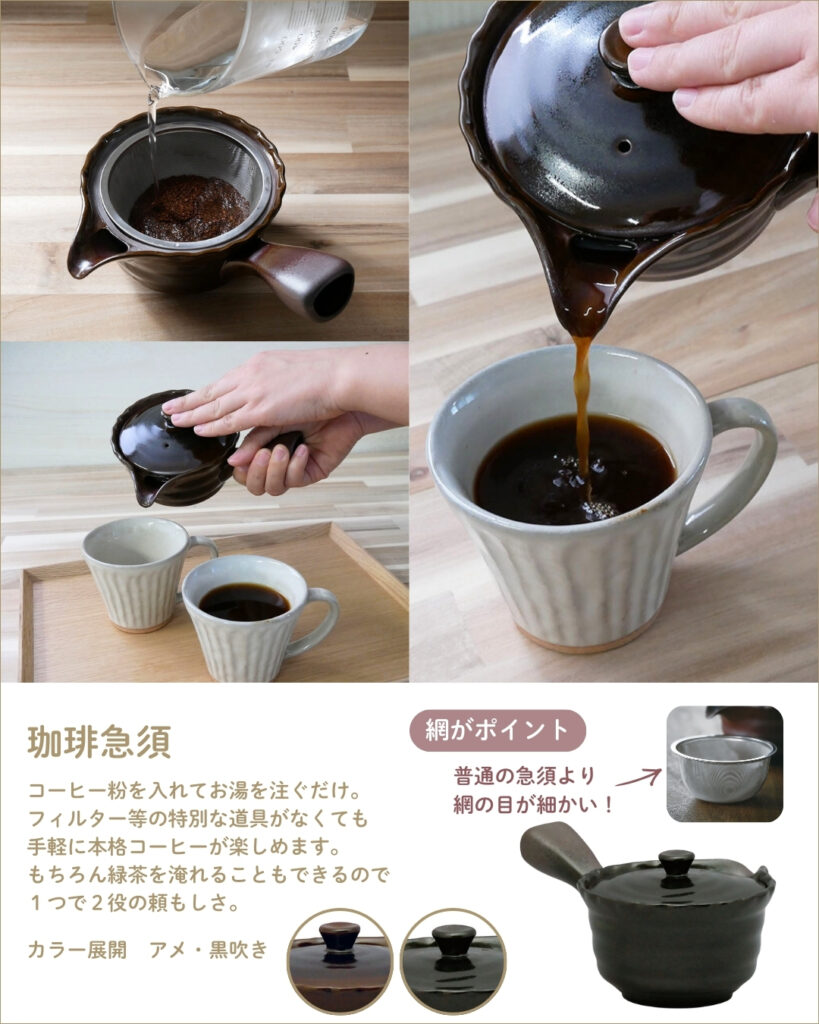 珈琲急須

コーヒー粉を入れてお湯を注ぐだけ。
フィルター等の特別な道具がなくても
手軽に本格コーヒーが楽しめます。
もちろん緑茶を淹れることもできるので
１つで２役の頼もしさ。

カラー展開　アメ・黒吹き

網がポイント

普通の急須より
網の目が細かい！